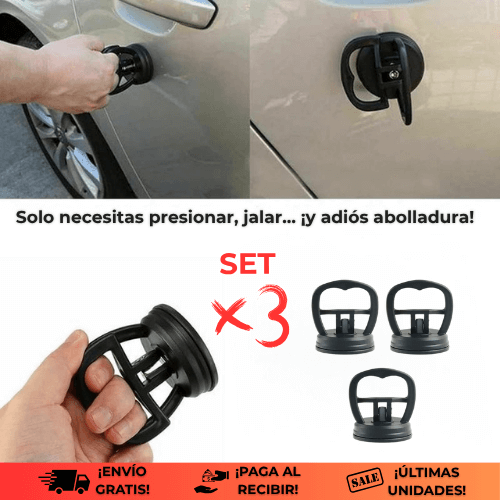 Solo necesitas presionar, jalar... ¡y adiós abolladura!

SET

×3

¡ENVÍO GRATIS!

¡PAGA AL RECIBIR!

SALE

¡ÚLTIMAS UNIDADES!