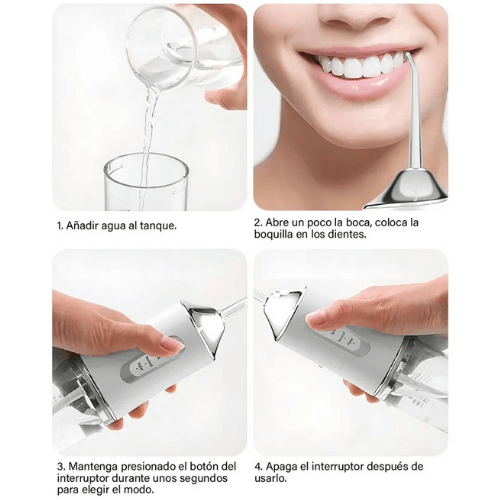 1. Añadir agua al tanque.

2. Abre un poco la boca, coloca la boquilla en los dientes.

3. Mantenga presionado el botón del interruptor durante unos segundos para elegir el modo.

4. Apaga el interruptor después de usarlo.