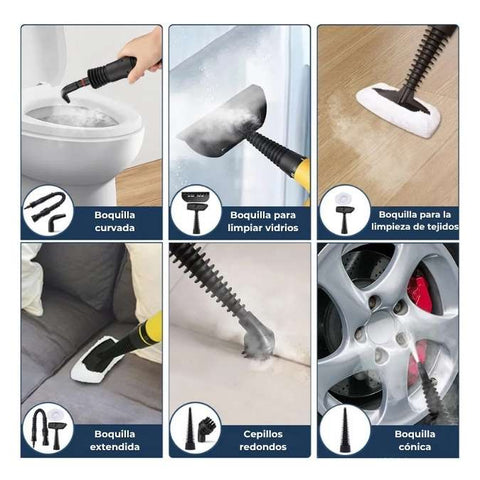 Boquilla curvada

Boquilla para limpiar vidrios

Boquilla para la limpieza de tejidos

Boquilla extendida

Cepillos redondos

Boquilla cónica