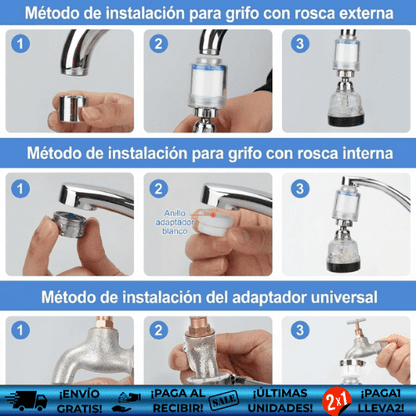 Método de instalación para grifo con rosca externa

1

2

3

Método de instalación para grifo con rosca interna

1

2

Anillo adaptador blanco

3

Método de instalación del adaptador universal

1

2

3

¡ENVÍO GRATIS!

¡PAGA AL RECIBIR!

SALE

¡ÚLTIMAS UNIDADES!

2x1

¡PAGA1 LLEVA2!