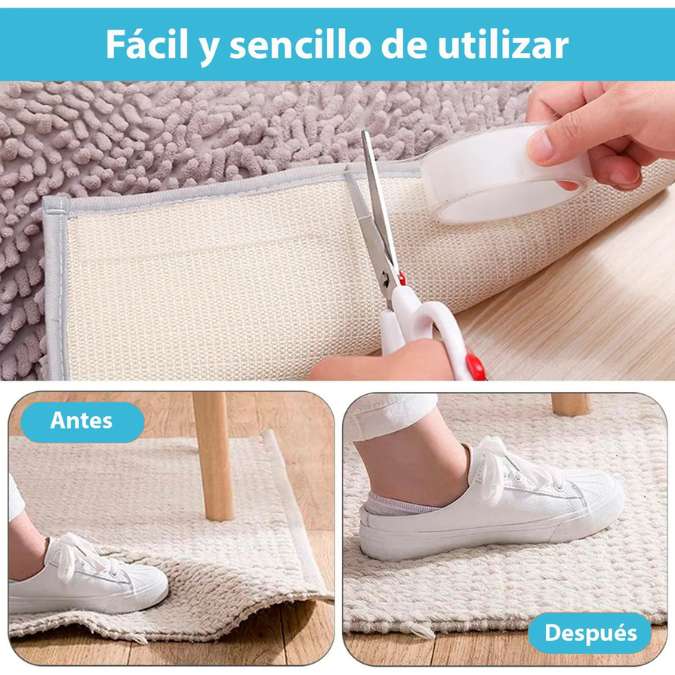 Fácil y sencillo de utilizar

Antes

Después