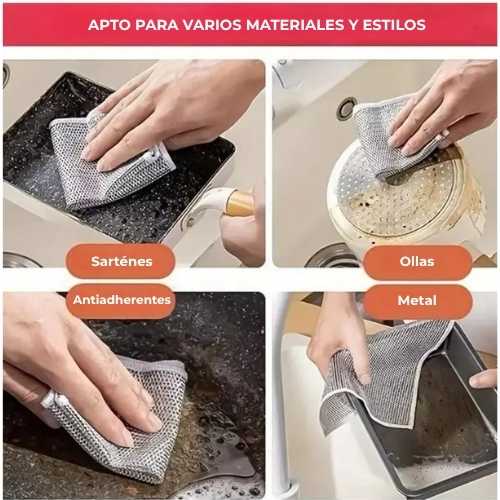 APTO PARA VARIOS MATERIALES Y ESTILOS

Sarténes

Ollas

Antiadherentes

Metal