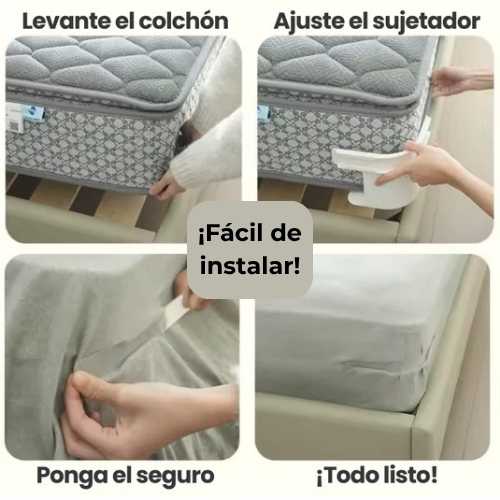 Levante el colchón

Ajuste el sujetador

¡Fácil de instalar!

Ponga el seguro

¡Todo listo!