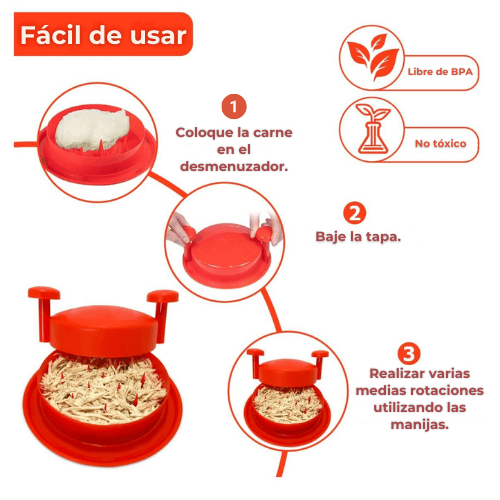 Fácil de usar

Libre de BPA

No tóxico

1
Coloque la carne en el desmenuzador.

2
Baje la tapa.

3
Realizar varias medias rotaciones utilizando las manijas.