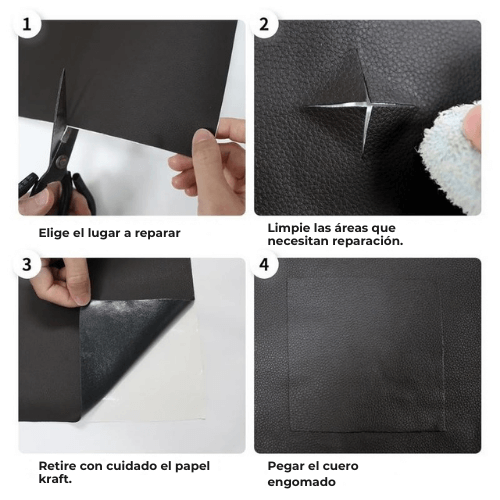 1

Elige el lugar a reparar

2

Limpie las áreas que necesitan reparación.

3

Retire con cuidado el papel kraft.

4

Pegar el cuero engomado